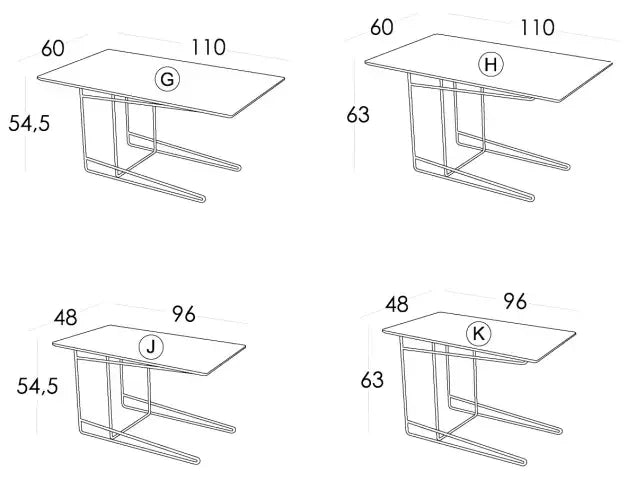 60
110
G
54,5

60
110
H
63

48
96
J
54,5

48
96
K
63